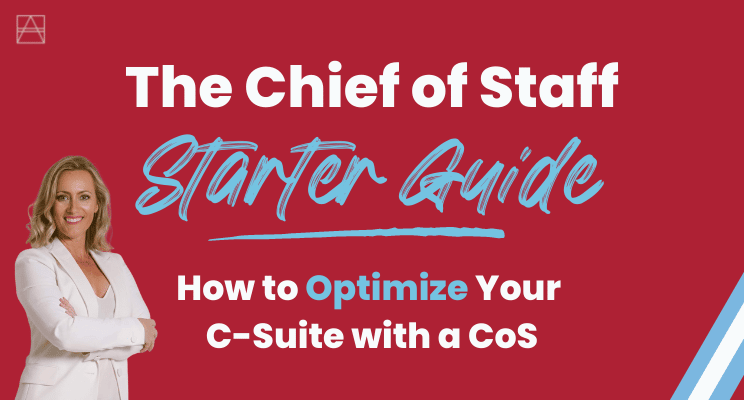 The Chief of Staff

Starter Guide

How to Optimize Your C-Suite with a CoS