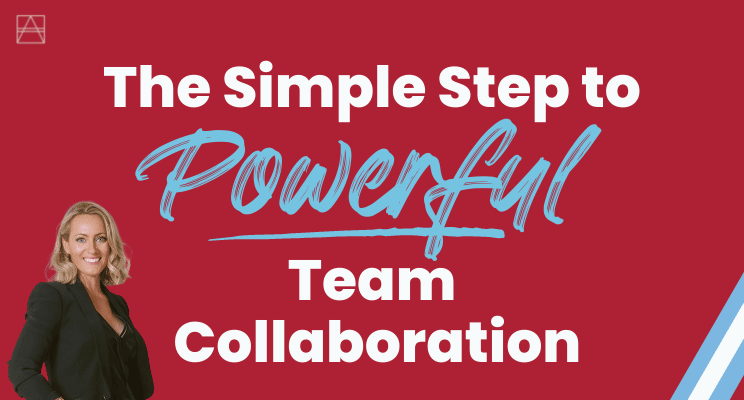 The Simple Step to
Powerful
Team
Collaboration