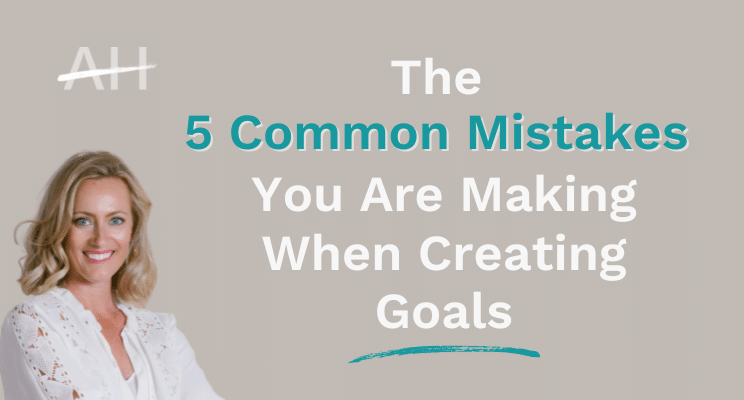 AH

The
5 Common Mistakes
You Are Making
When Creating
Goals