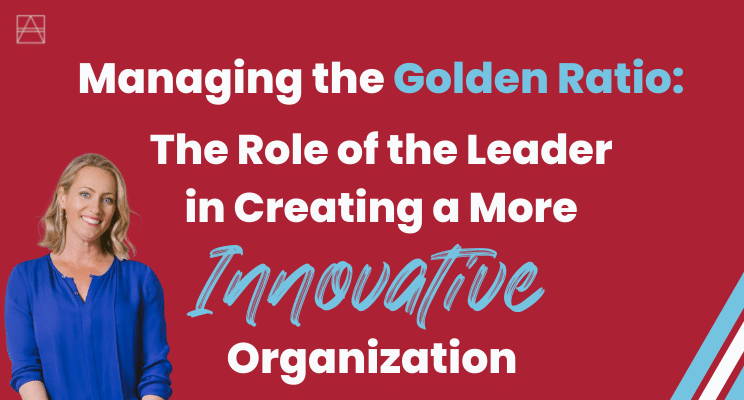 Managing the Golden Ratio:

The Role of the Leader in Creating a More Innovative Organization