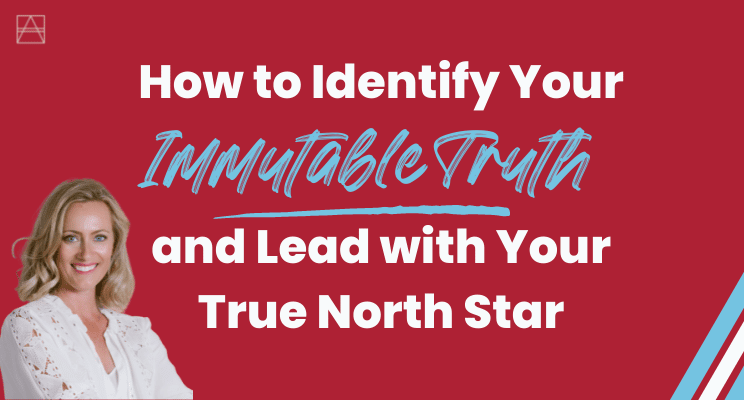 How to Identify Your

Immutable Truth

and Lead with Your True North Star