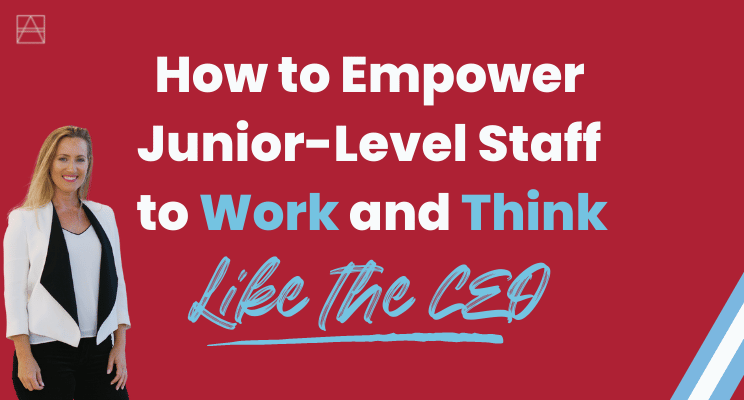 How to Empower Junior-Level Staff to Work and Think Like the CEO